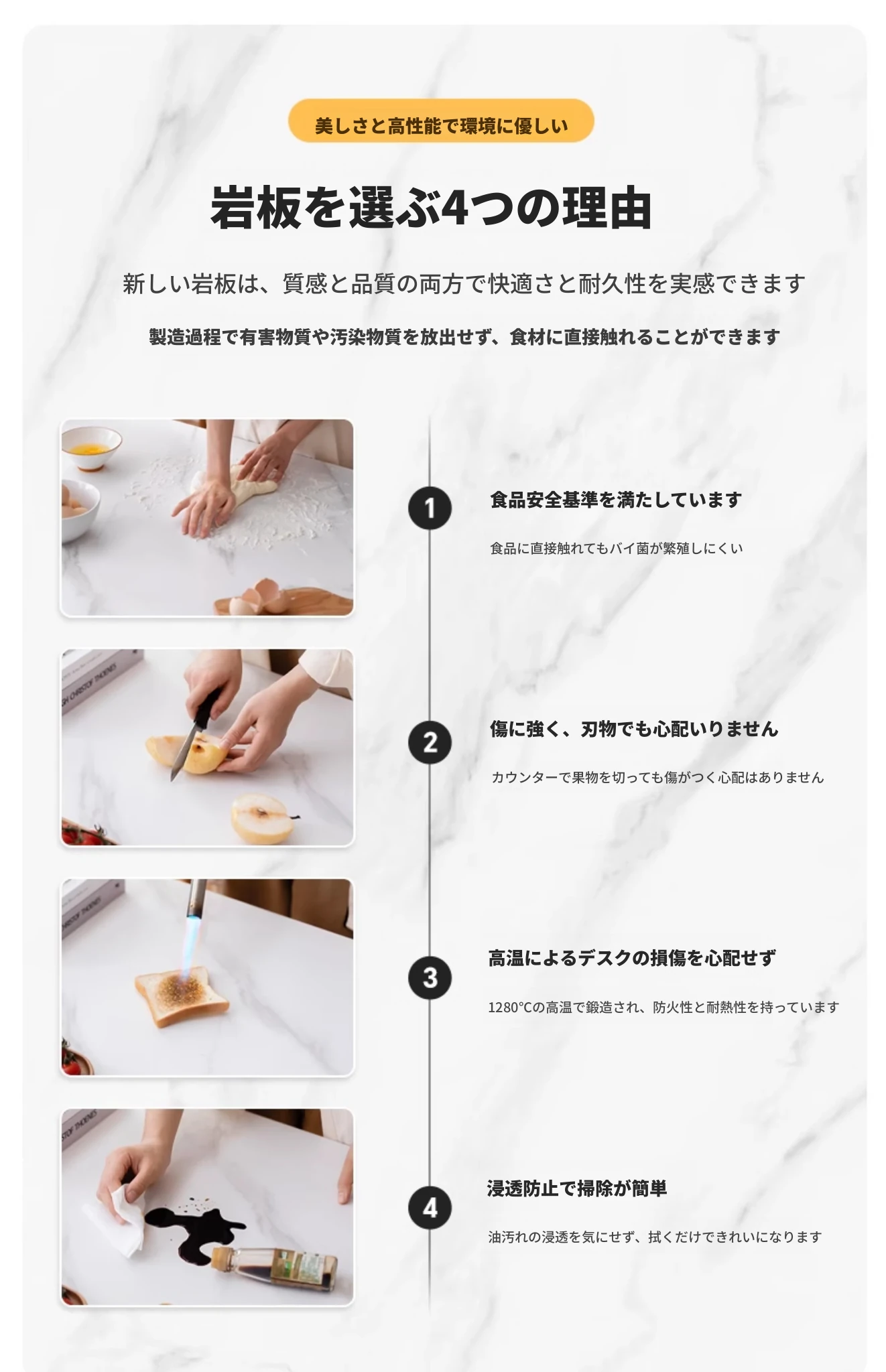 美しさと高性能で環境に優しい

岩板を選ぶ4つの理由

新しい岩板は、質感と品質の両方で快適さと耐久性を実感できます

製造過程で有害物質や汚染物質を放出せず、食材に直接触れることができます

1

食品安全基準を満たしています

食品に直接触れてもバイ菌が繁殖しにくい

2

傷に強く、刃物でも心配いりません

カウンターで果物を切っても傷がつく心配はありません

3

高温によるデスクの損傷を心配せず

1280°Cの高温で鍛造され、防火性と耐熱性を持っています

4

浸透防止で掃除が簡単

油汚れの浸透を気にせず、拭くだけできれいになります