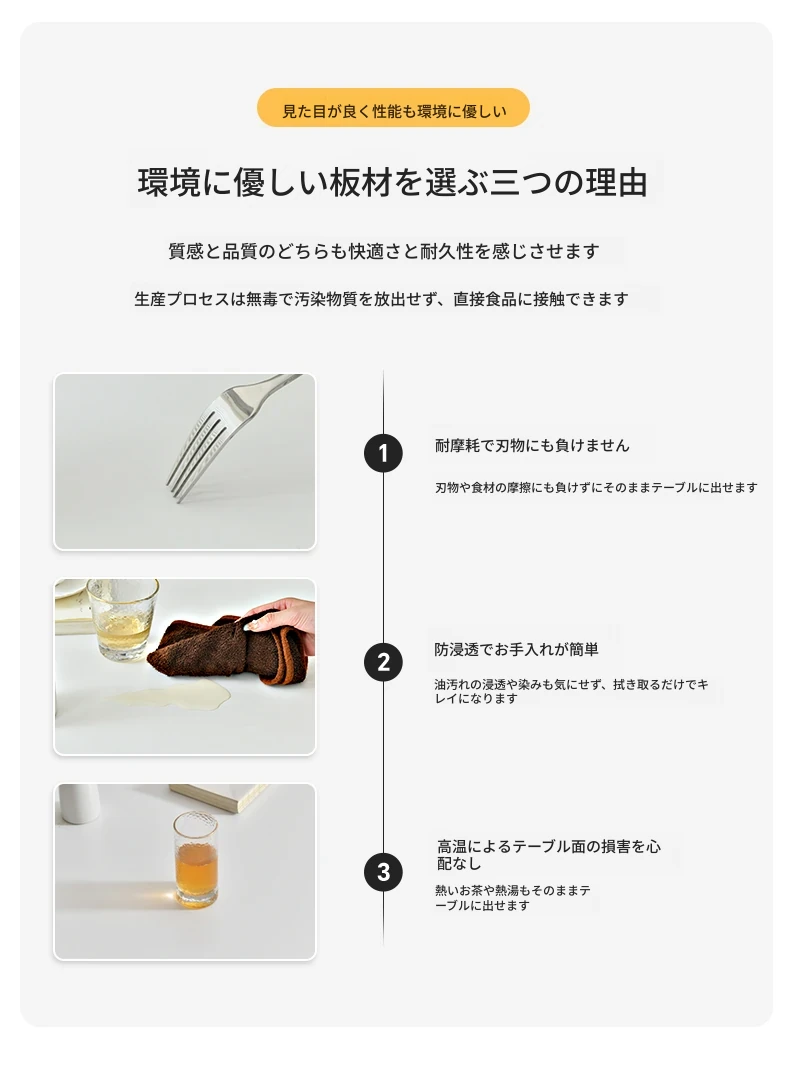 見た目が良く性能も環境に優しい

環境に優しい板材を選ぶ三つの理由

質感と品質のどちらも快適さと耐久性を感じさせます

生産プロセスは無毒で汚染物質を放出せず、直接食品に接触できます

1

耐摩耗で刃物にも負けません

刃物や食材の摩擦にも負けずにそのままテーブルに出せます

2

防浸透でお手入れが簡単

油汚れの浸透や染みも気にせず、拭き取るだけでキレイになります

3

高温によるテーブル面の損害を心配なし

熱いお茶や熱湯もそのままテーブルに出せます